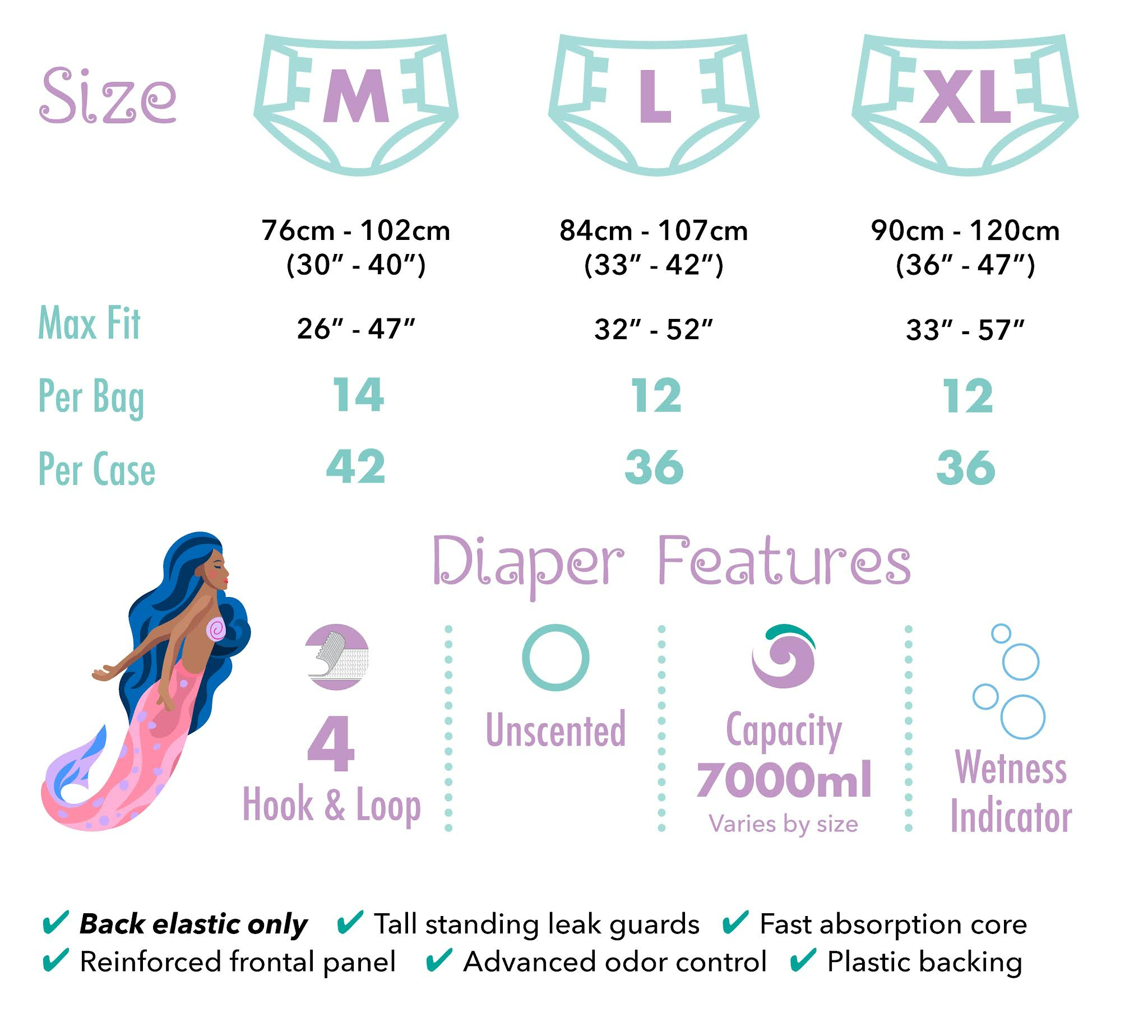 | Size | M | L | XL |
|---|---|---|---|
| | 76cm - 102cm (30" - 40") | 84cm - 107cm (33" - 42") | 90cm - 120cm (36" - 47") |
| Max Fit | 26" - 47" | 32" - 52" | 33" - 57" |
| Per Bag | 14 | 12 | 12 |
| Per Case | 42 | 36 | 36 |

Diaper Features

4 Hook & Loop

Unscented

Capacity 7000ml Varies by size

Wetness Indicator

✔ Back elastic only ✔ Tall standing leak guards ✔ Fast absorption core
✔ Reinforced frontal panel ✔ Advanced odor control ✔ Plastic backing