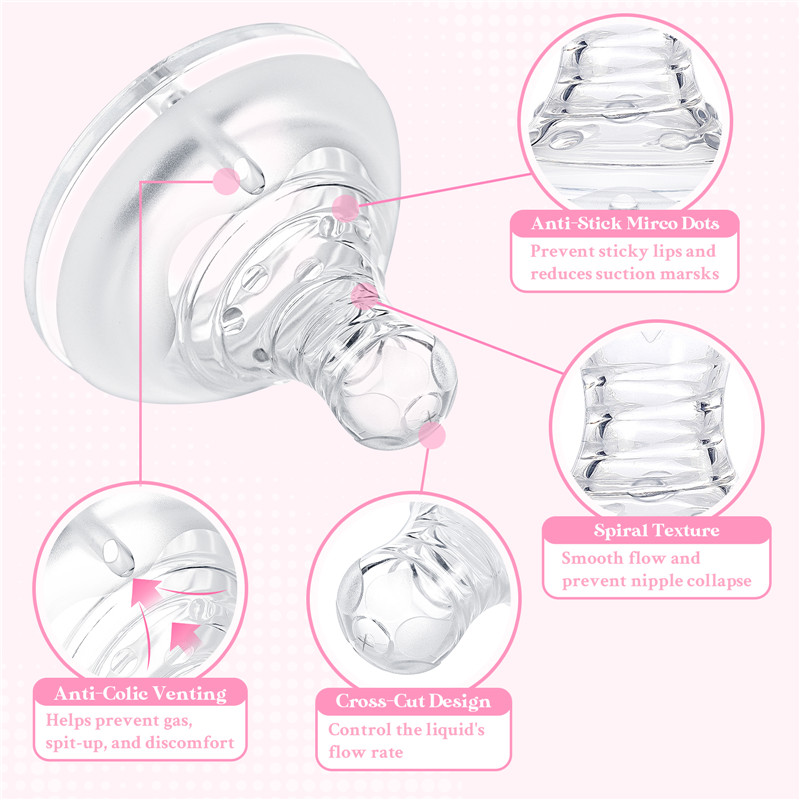 Anti-Stick Mirco Dots
Prevent sticky lips and reduces suction marsks

Spiral Texture
Smooth flow and prevent nipple collapse

Anti-Colic Venting
Helps prevent gas, spit-up, and discomfort

Cross-Cut Design
Control the liquid's flow rate